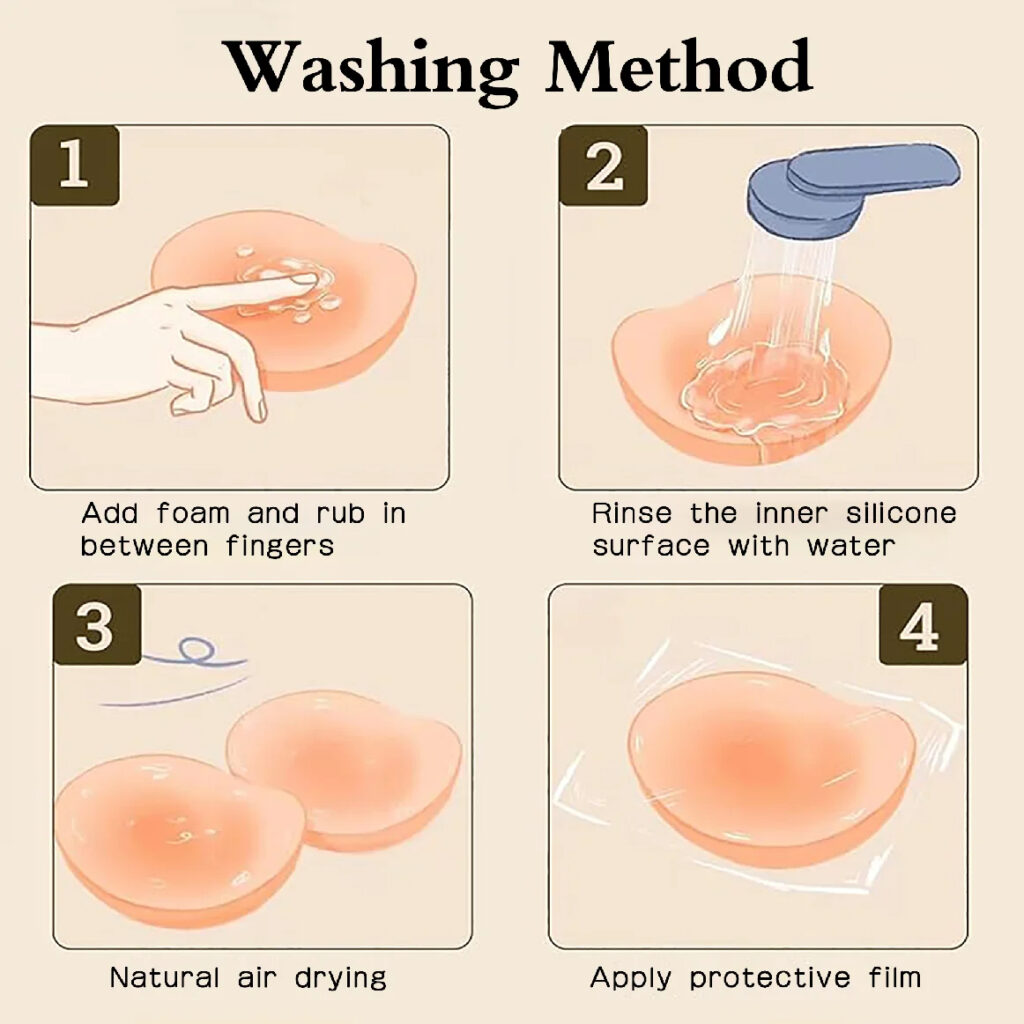 Washing Method

1

Add foam and rub in between fingers

2

Rinse the inner silicone surface with water

3

Natural air drying

4

Apply protective film